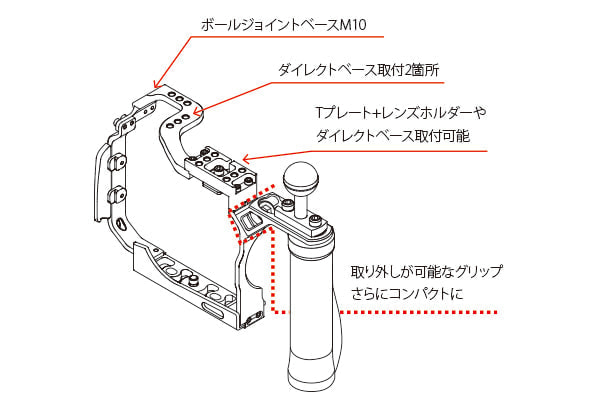 ボールジョイントベースM10

ダイレクトベース取付2箇所

Tプレート+レンズホルダーや
ダイレクトベース取付可能

取り外しが可能なグリップ
さらにコンパクトに